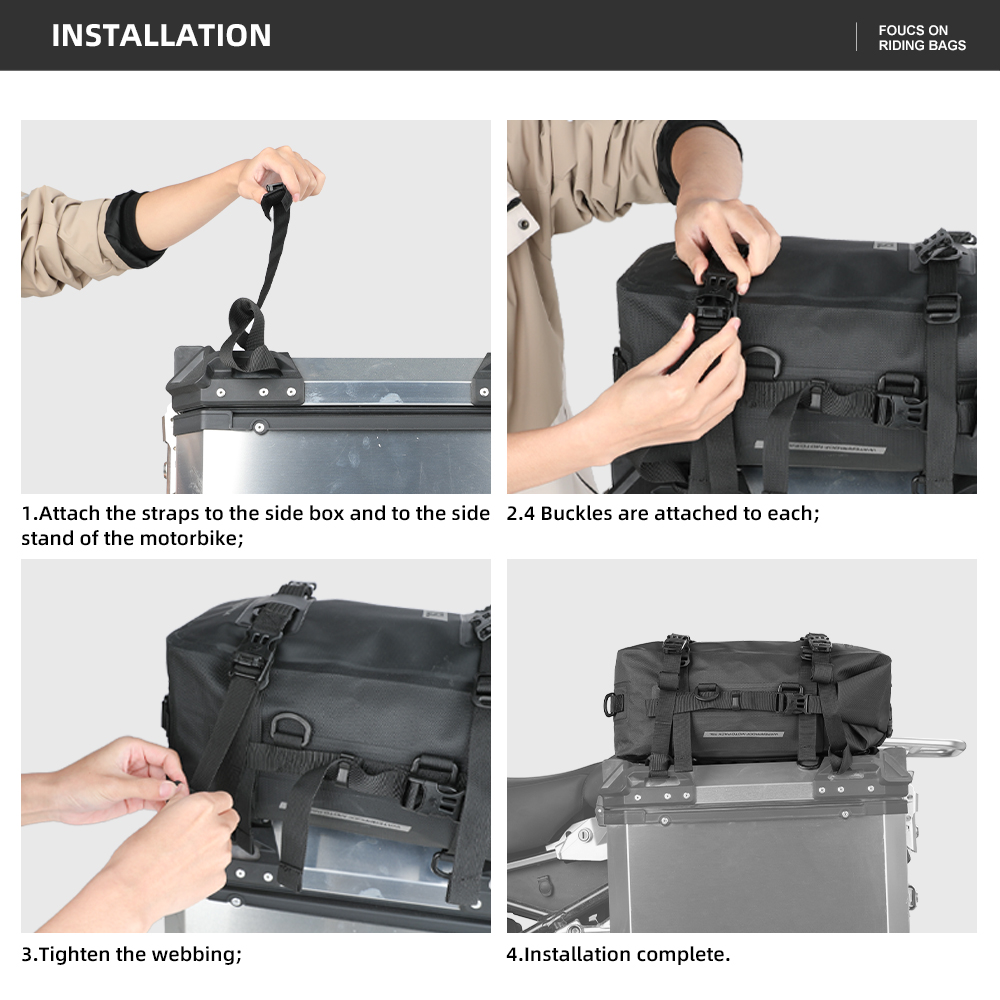 INSTALLATION

FOUCS ON
RIDING BAGS

1.Attach the straps to the side box and to the side stand of the motorbike;

2.4 Buckles are attached to each;

3.Tighten the webbing;

4.Installation complete.